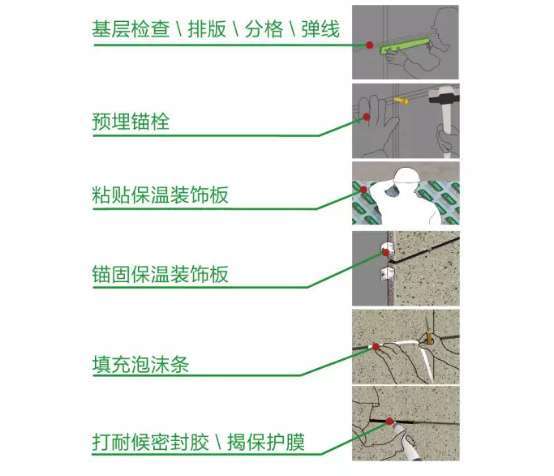 基层检查 \ 排版 \ 分格 \ 弹线

预埋锚栓

粘贴保温装饰板

锚固保温装饰板

填充泡沫条

打耐候密封胶 \ 揭保护膜