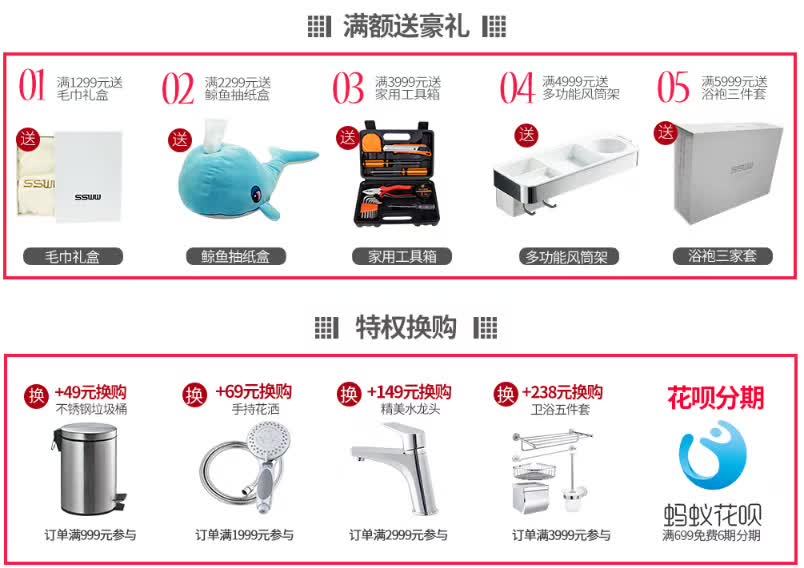 满额送豪礼

01 满1299元送 毛巾礼盒
送
SSWW
SSWW
毛巾礼盒

02 满2299元送 鲸鱼抽纸盒
送
鲸鱼抽纸盒

03 满3999元送 家用工具箱
送
家用工具箱

04 满4999元送 多功能风筒架
送
多功能风筒架

05 满5999元送 浴袍三件套
送
SSWW
浴袍三家套

特权换购

换 +49元换购 不锈钢垃圾桶
订单满999元参与

换 +69元换购 手持花洒
订单满1999元参与

换 +149元换购 精美水龙头
订单满2999元参与

换 +238元换购 卫浴五件套
订单满3999元参与

花呗分期
蚂蚁花呗
满699免费6期分期