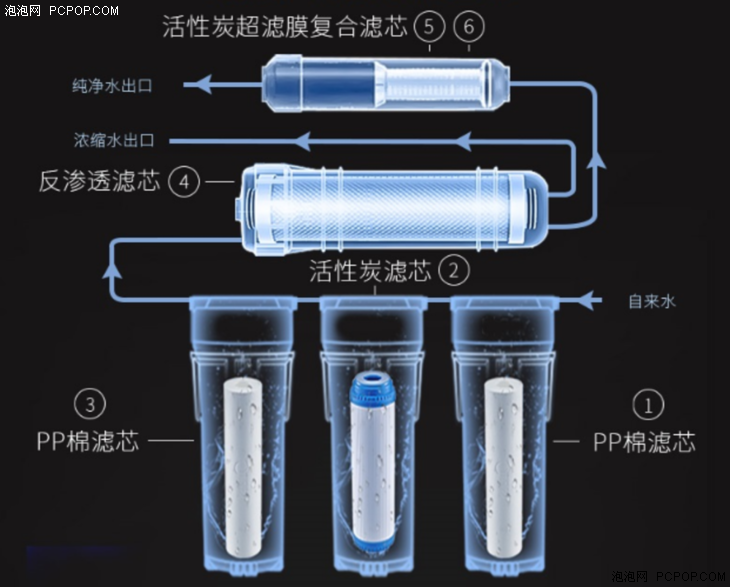 泡泡网 PCPOP.COM

活性炭超滤膜复合滤芯 5 6

纯净水出口

浓缩水出口

反渗透滤芯 4

活性炭滤芯 2

自来水

3
PP棉滤芯

1
PP棉滤芯

泡泡网 PCPOP.COM