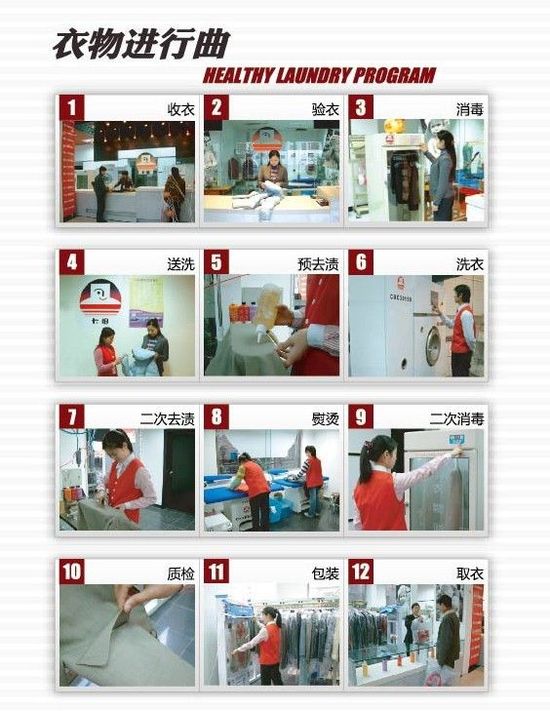 衣物进行曲
HEALTHY LAUNDRY PROGRAM

1 收衣
2 验衣
3 消毒
4 送洗
5 预去渍
6 洗衣
7 二次去渍
8 熨烫
9 二次消毒
10 质检
11 包装
12 取衣