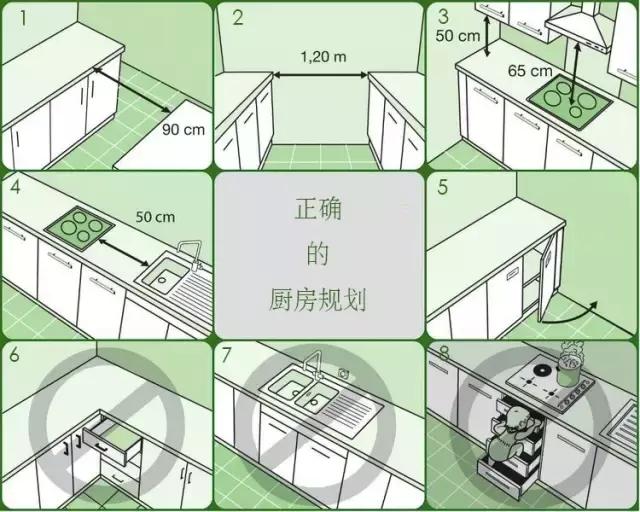 1

90 cm

2

1,20 m

3

50 cm

65 cm

4

50 cm

正确
的
厨房规划

5

6

7

8