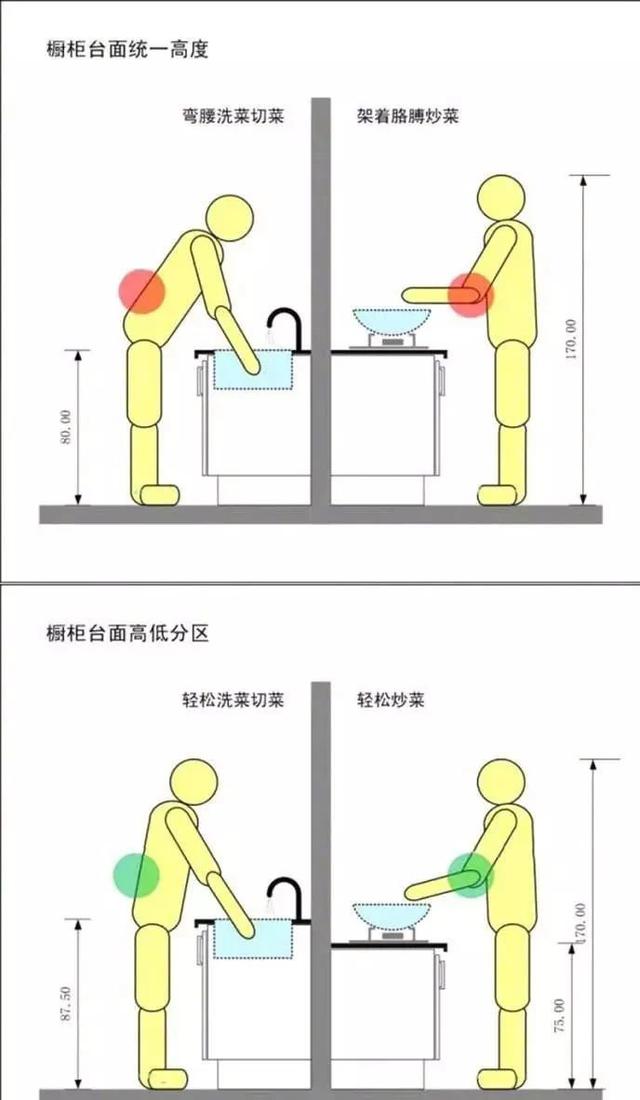 橱柜台面统一高度

弯腰洗菜切菜

架着胳膊炒菜

80.00

170.00

橱柜台面高低分区

轻松洗菜切菜

轻松炒菜

87.50

170.00

75.00