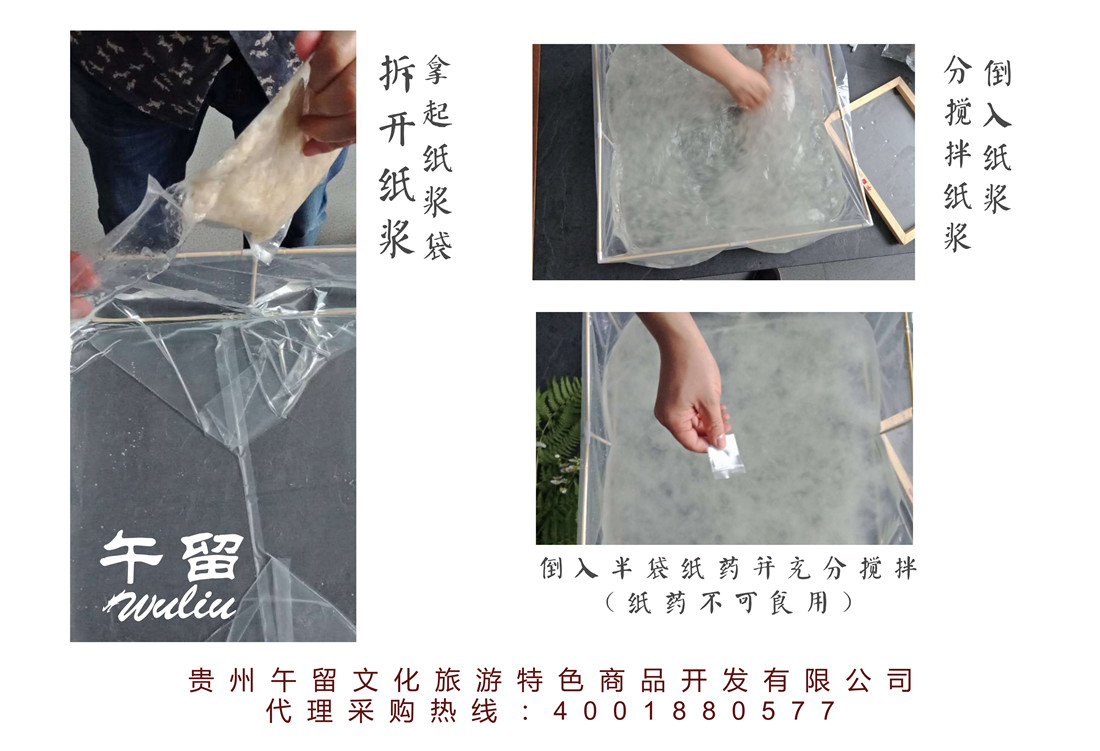 拿起纸浆袋
拆开纸浆

倒入纸浆
分搅拌纸浆

午留
wuliu

倒入半袋纸药并充分搅拌
（纸药不可食用）

贵州午留文化旅游特色商品开发有限公司
代理采购热线：4001880577